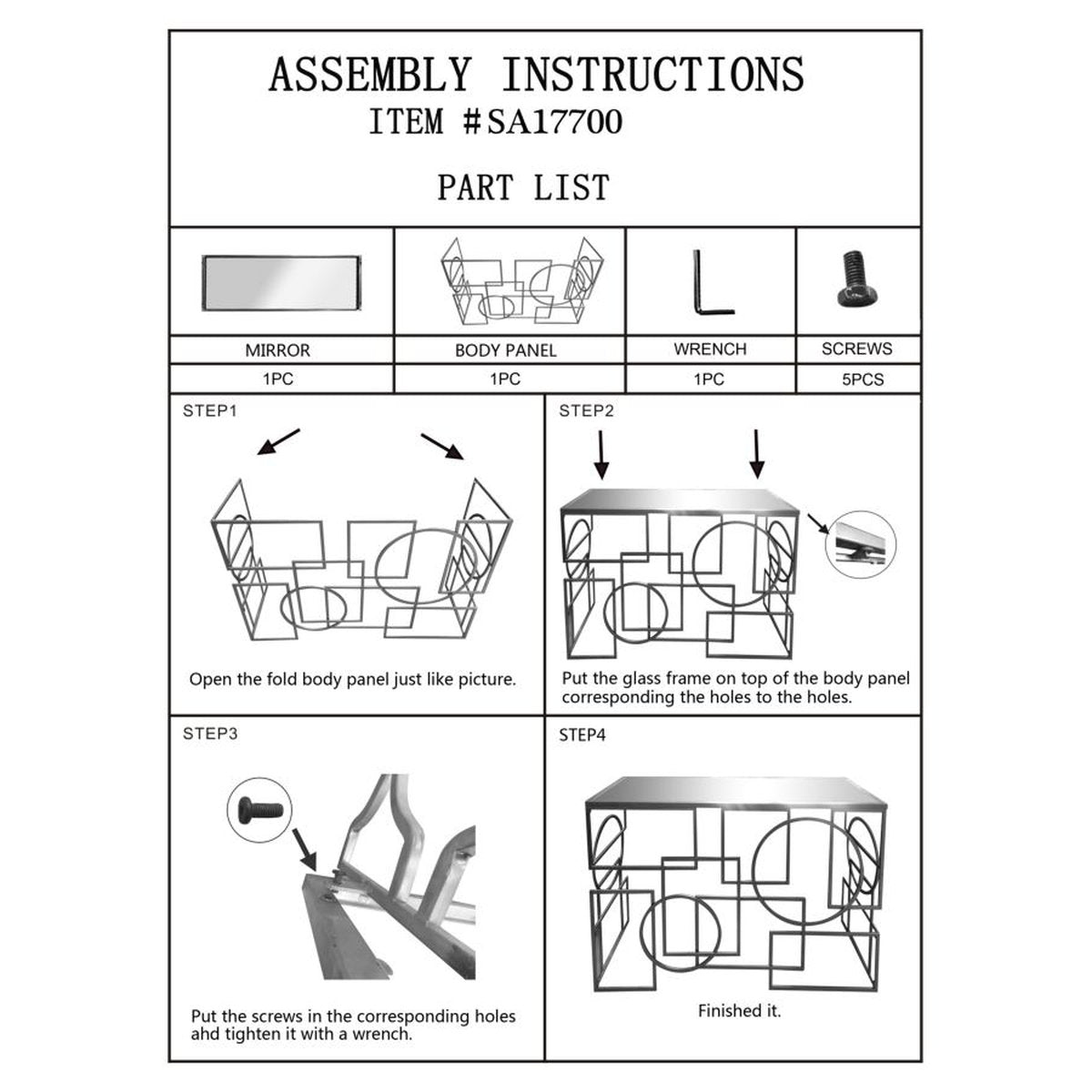 ASSEMBLY INSTRUCTIONS
ITEM #SA17700

PART LIST

| MIRROR | BODY PANEL | WRENCH | SCREWS |
|---|---|---|---|
| 1PC | 1PC | 1PC | 5PCS |

STEP1

Open the fold body panel just like picture.

STEP2

Put the glass frame on top of the body panel corresponding the holes to the holes.

STEP3

Put the screws in the corresponding holes ahd tighten it with a wrench.

STEP4

Finished it.