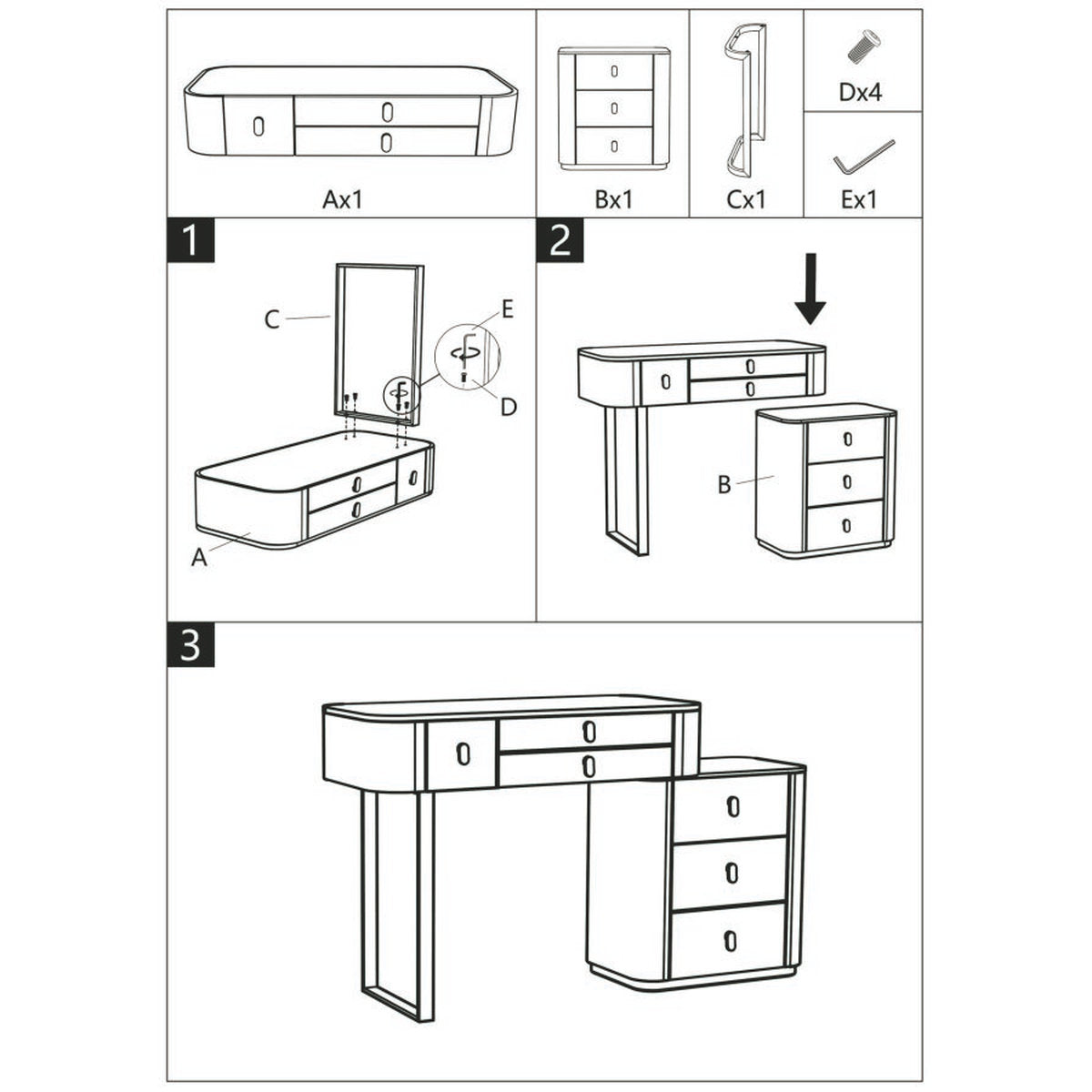 Ax1

Bx1

Cx1

Dx4

Ex1

1

C

E

D

A

2

B

3