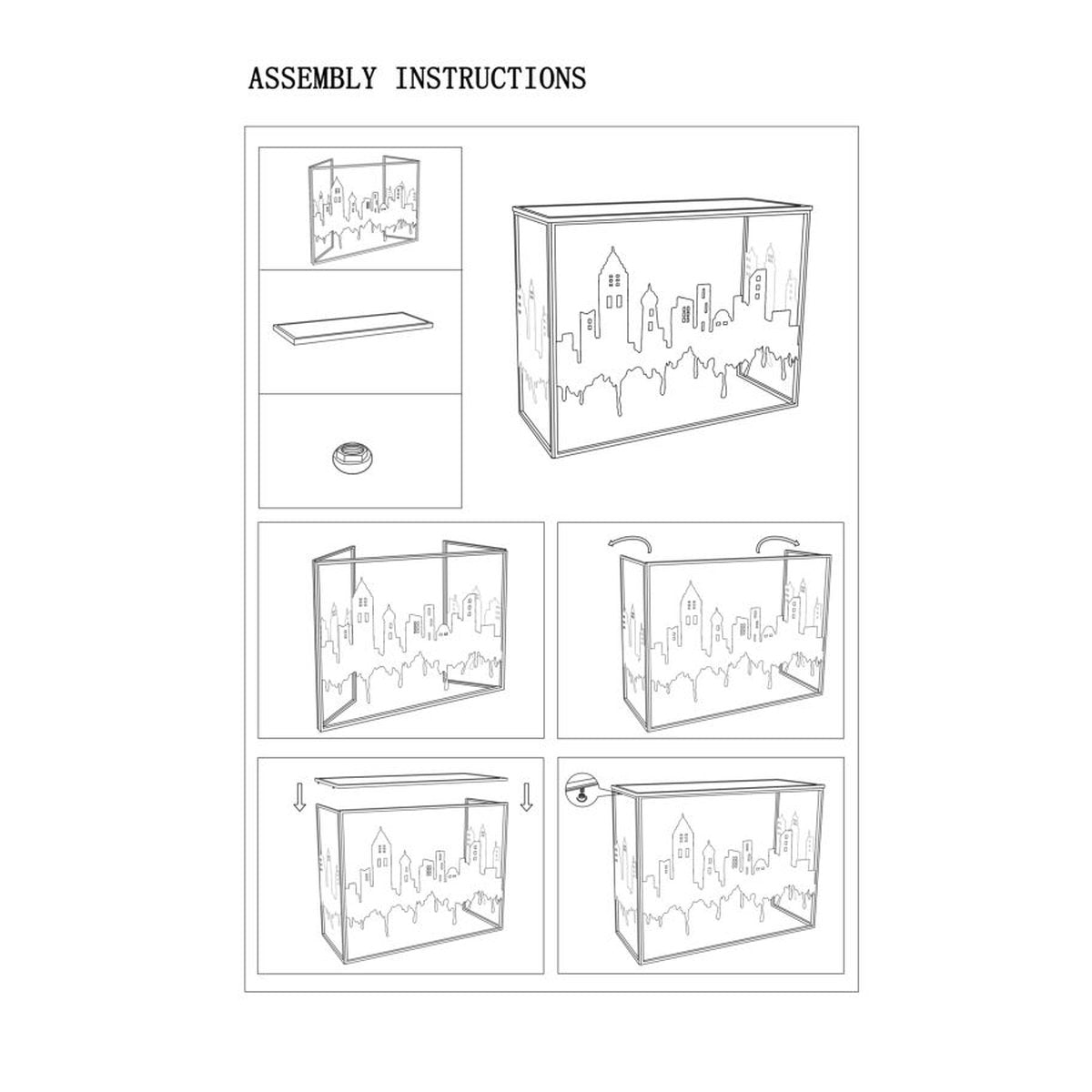 ASSEMBLY INSTRUCTIONS