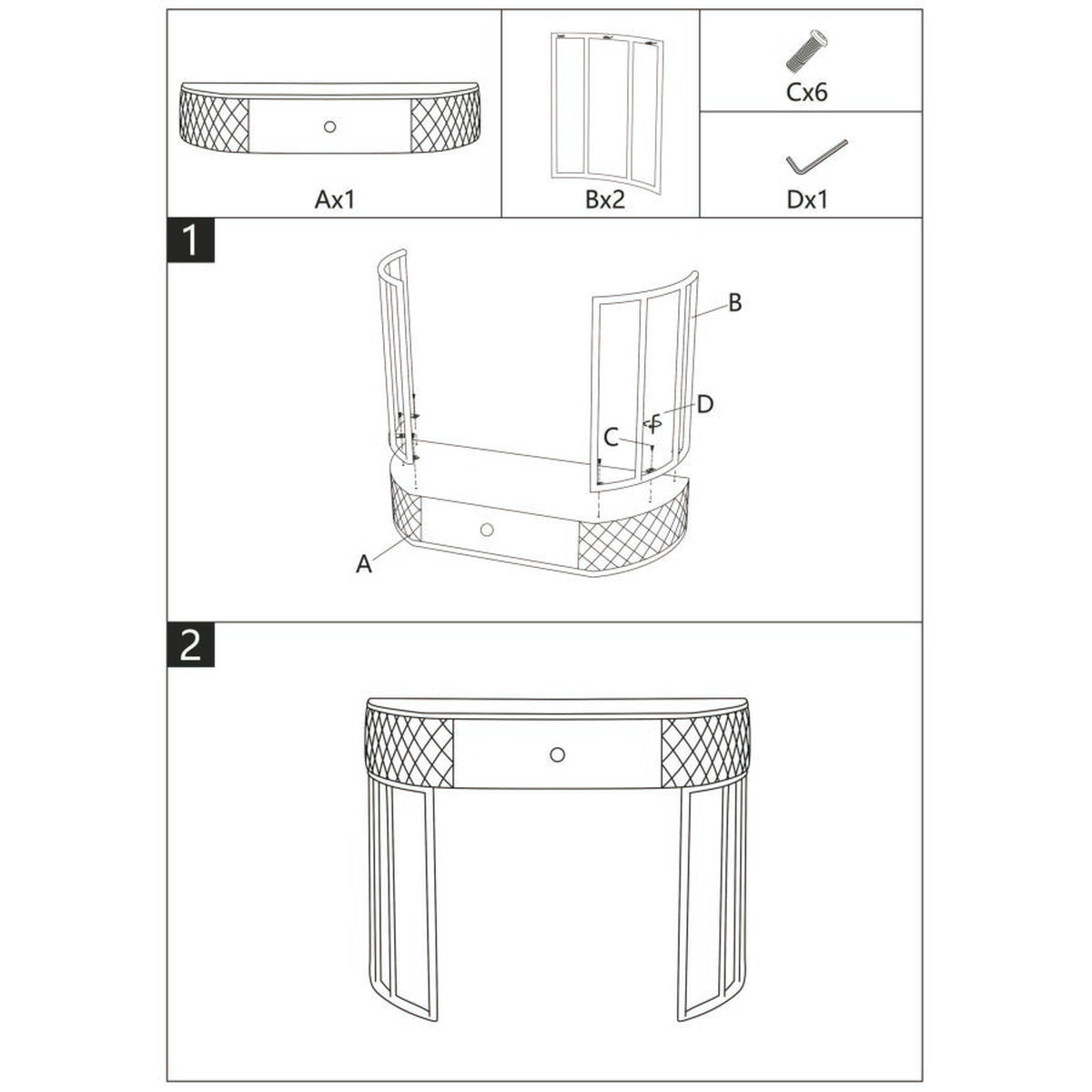 Ax1

Bx2

Cx6

Dx1

1

B

D

C

A

2