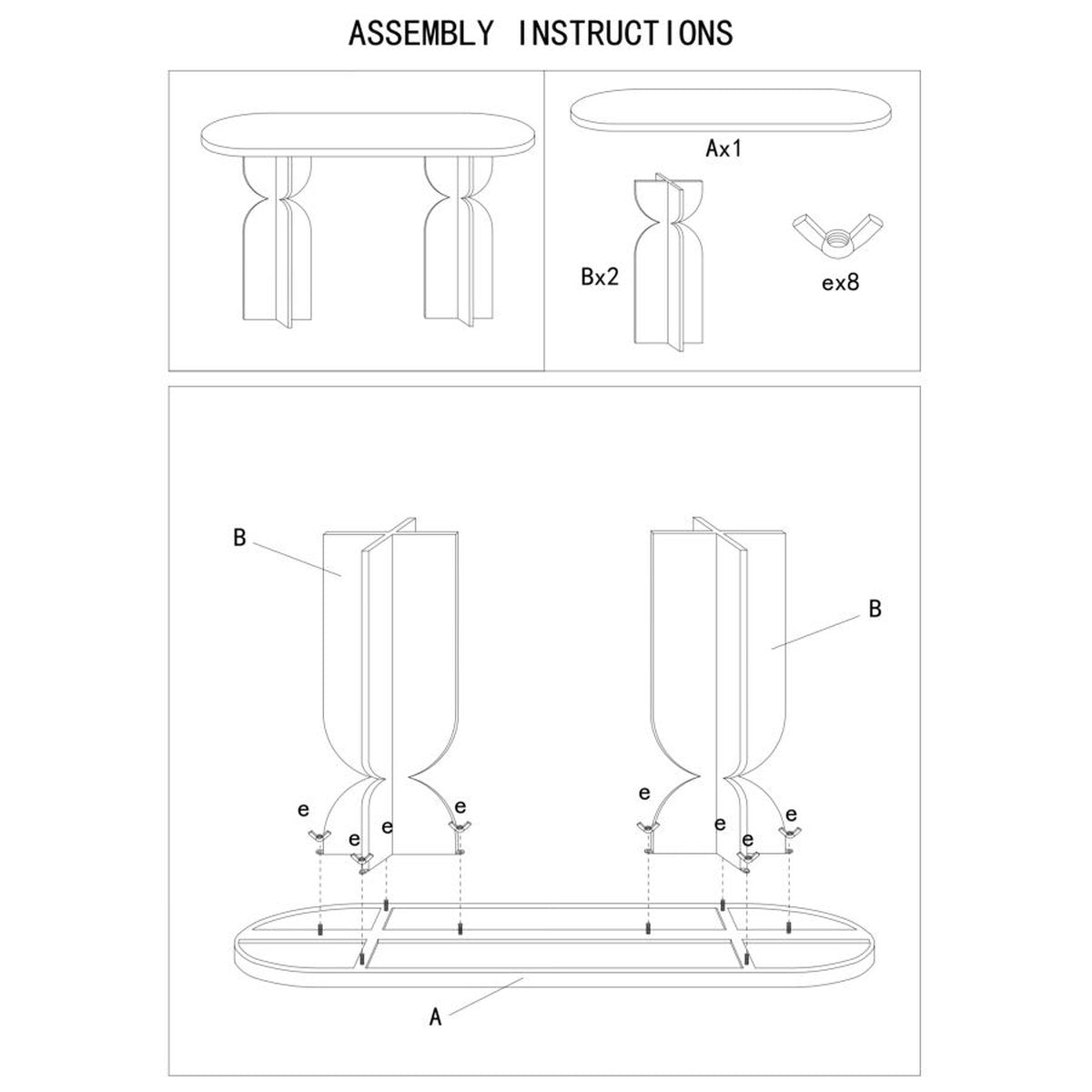 ASSEMBLY INSTRUCTIONS

Ax1

Bx2

ex8

B

B

e

e

e

e

e

e

e

e

A