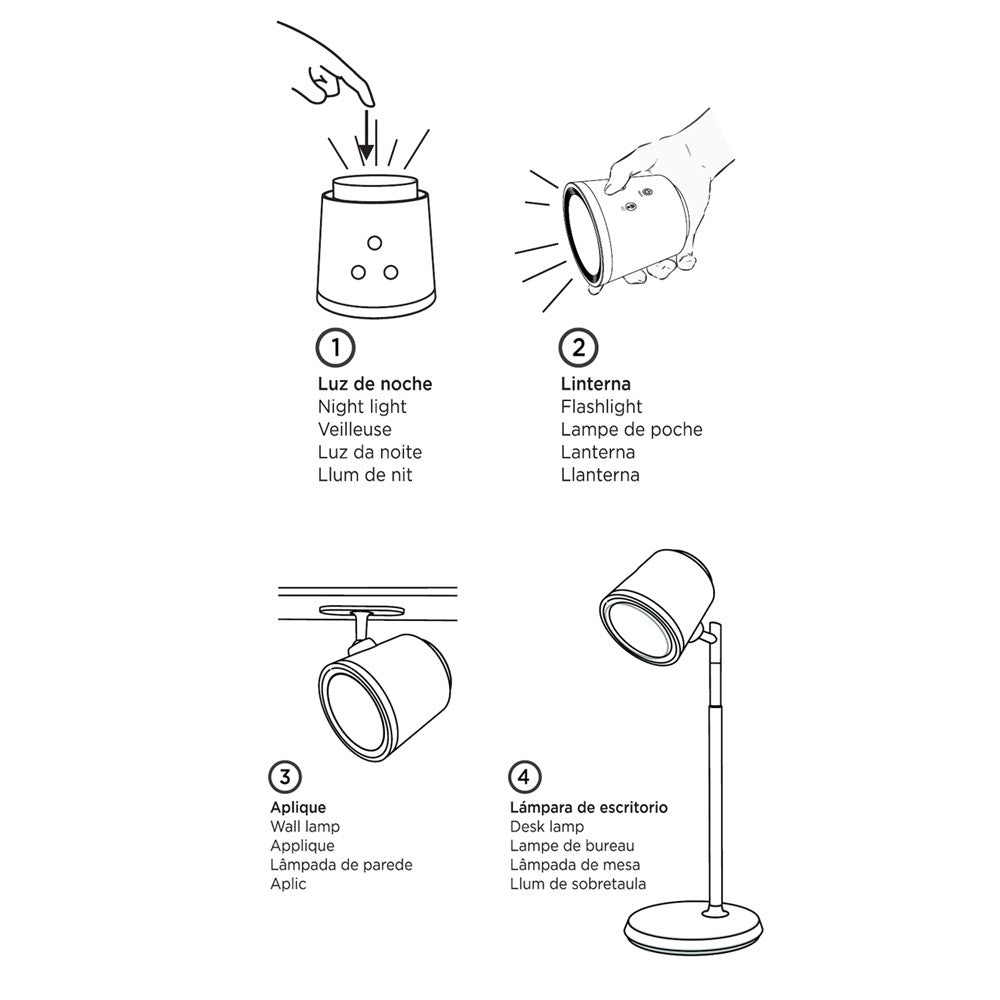 1
Luz de noche
Night light
Veilleuse
Luz da noite
Llum de nit

2
Linterna
Flashlight
Lampe de poche
Lanterna
Llanterna

3
Aplique
Wall lamp
Applique
Lâmpada de parede
Aplic

4
Lámpara de escritorio
Desk lamp
Lampe de bureau
Lâmpada de mesa
Llum de sobretaula