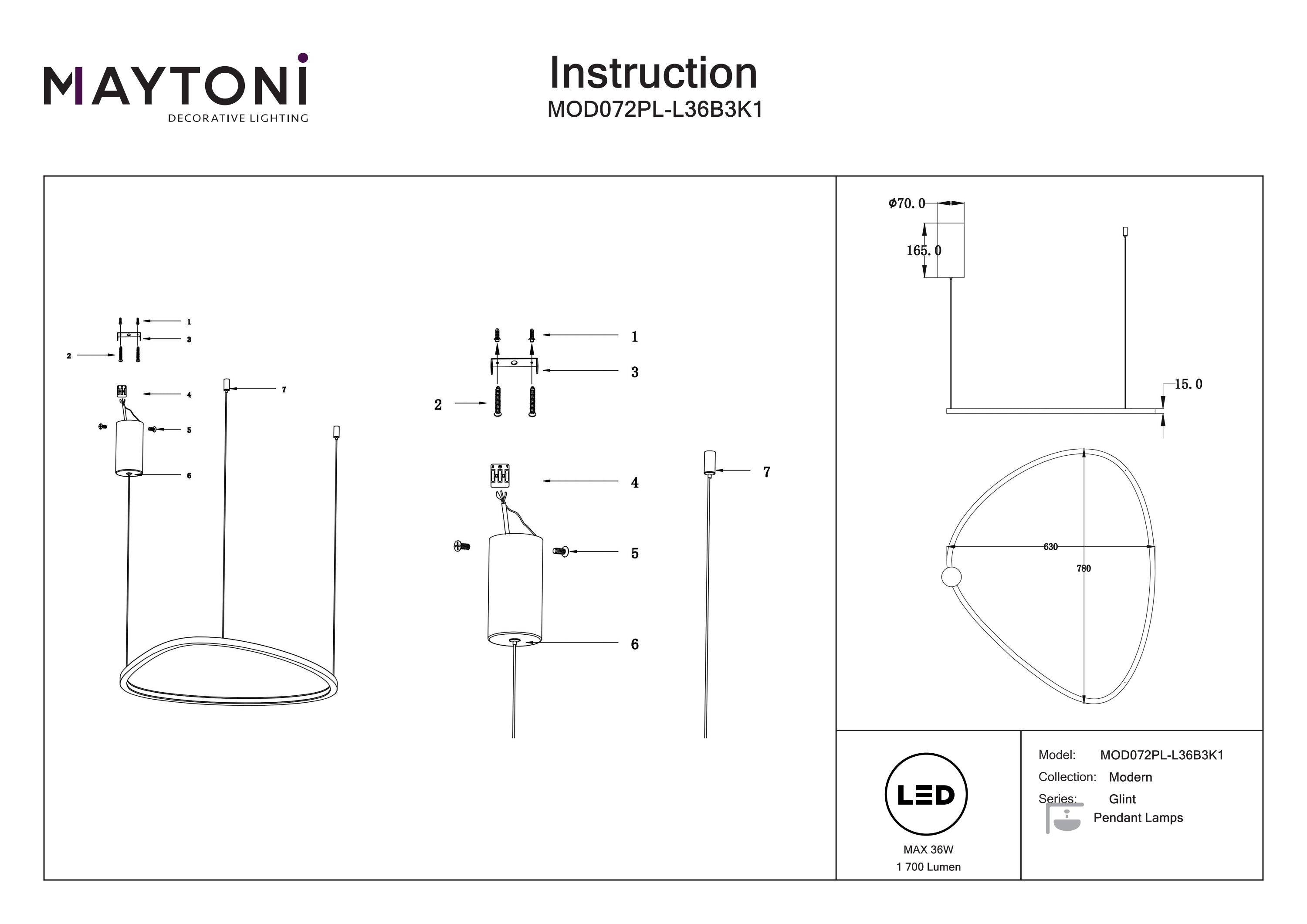 MAYTONI
DECORATIVE LIGHTING

Instruction
MOD072PL-L36B3K1

1
3
2
4
7
5
6

1
3
2
4
7
5
6

Φ70.0
165.0
15.0
630
780

LED
MAX 36W
1 700 Lumen

Model: MOD072PL-L36B3K1
Collection: Modern
Series: Glint
Pendant Lamps