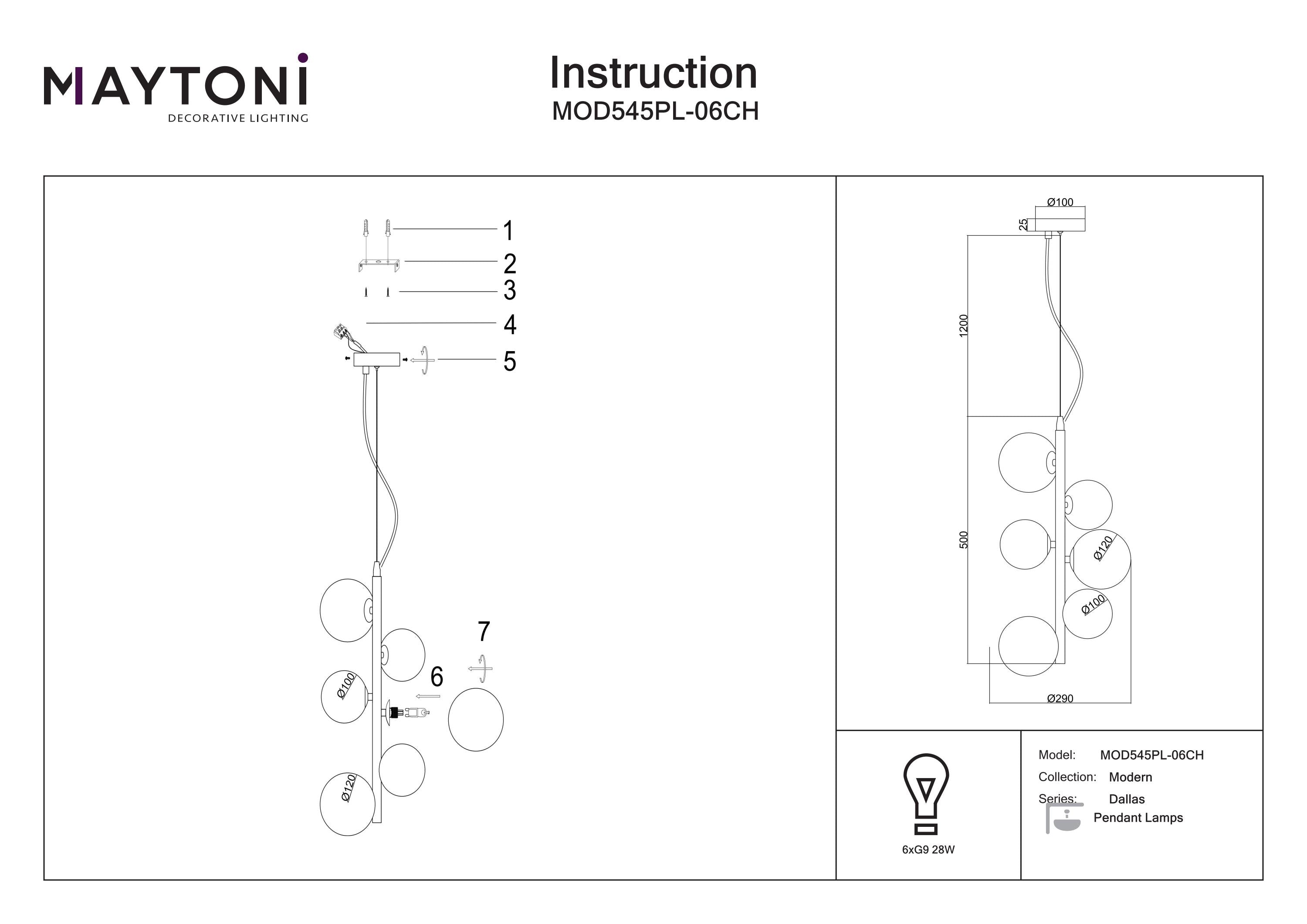 MAYTONI
DECORATIVE LIGHTING

Instruction
MOD545PL-06CH

1
2
3
4
5
7
6
Ø100
Ø120

Ø100
25
1200
500
Ø120
Ø100
Ø290

6xG9 28W

Model: MOD545PL-06CH
Collection: Modern
Series: Dallas
Pendant Lamps